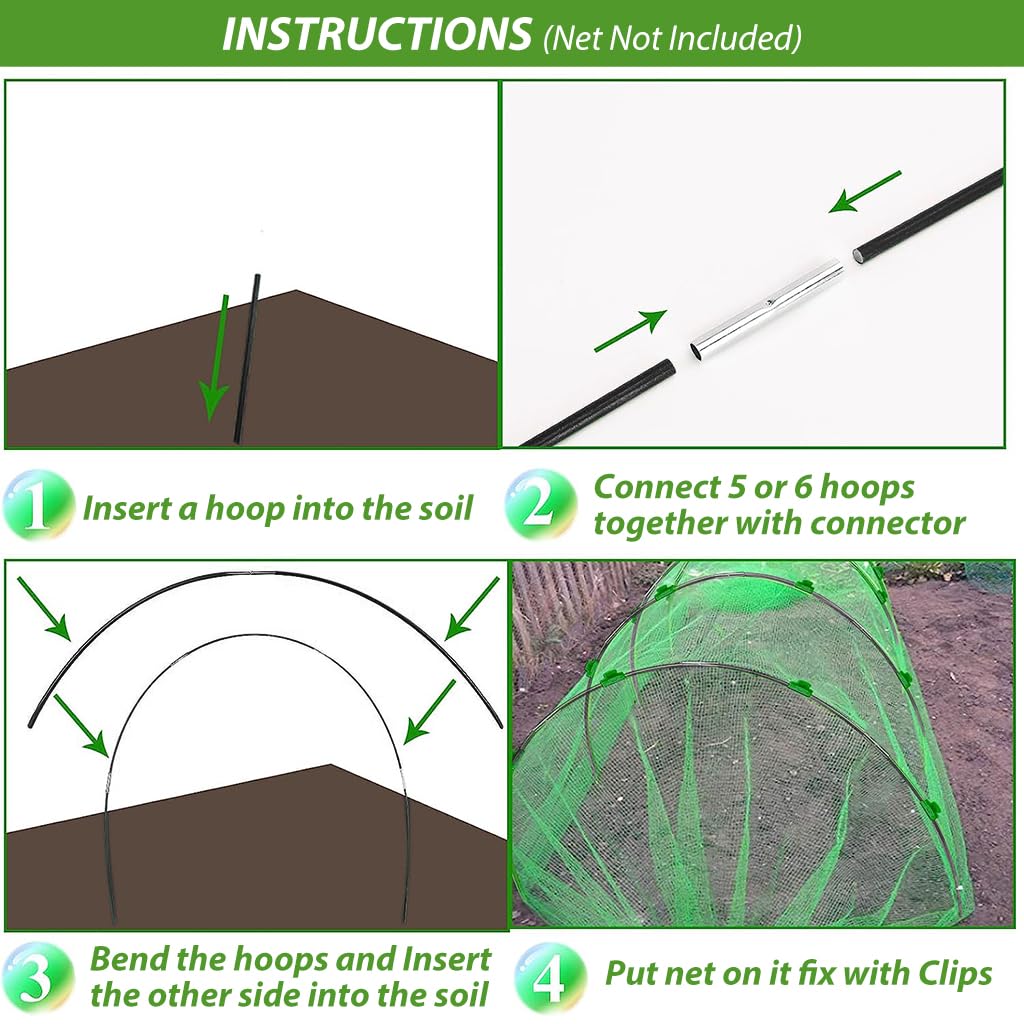 INSTRUCTIONS (Net Not Included)

1 Insert a hoop into the soil

2 Connect 5 or 6 hoops together with connector

3 Bend the hoops and Insert the other side into the soil

4 Put net on it fix with Clips